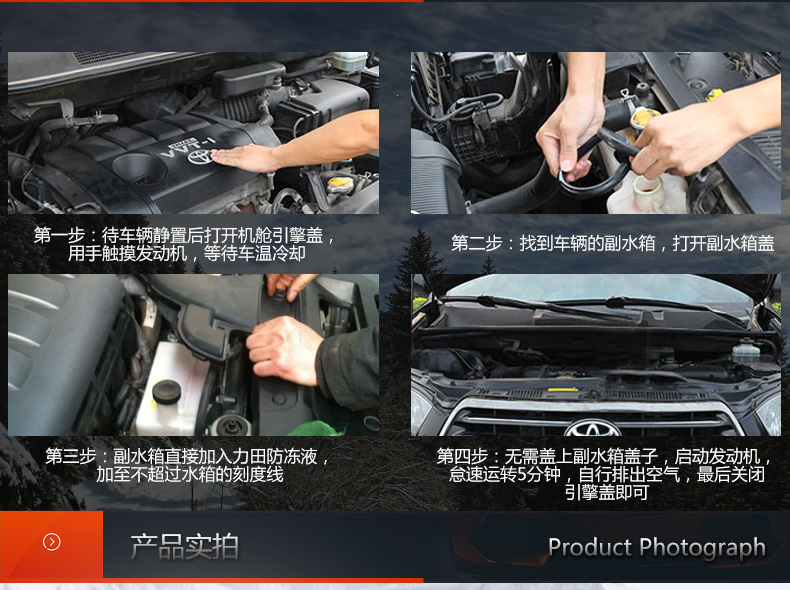 VVT-i

第一步：待车辆静置后打开机舱引擎盖，用手触摸发动机，等待车温冷却

第二步：找到车辆的副水箱，打开副水箱盖

第三步：副水箱直接加入力田防冻液，加至不超过水箱的刻度线

第四步：无需盖上副水箱盖子，启动发动机，怠速运转5分钟，自行排出空气，最后关闭引擎盖即可

产品实拍

Product Photograph