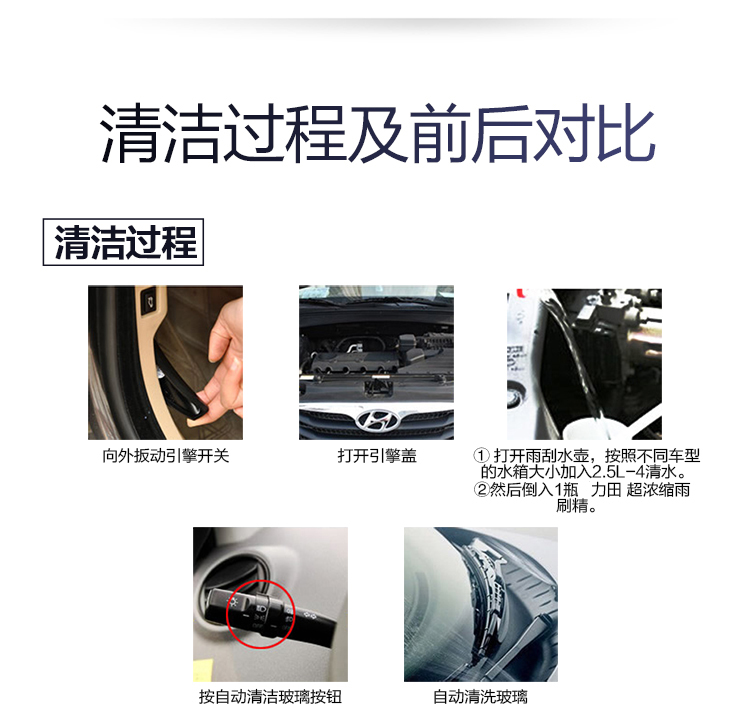 清洁过程及前后对比

清洁过程

向外扳动引擎开关

打开引擎盖

① 打开雨刮水壶，按照不同车型的水箱大小加入2.5L-4清水。
②然后倒入1瓶 力田 超浓缩雨刷精。

按自动清洁玻璃按钮

自动清洗玻璃