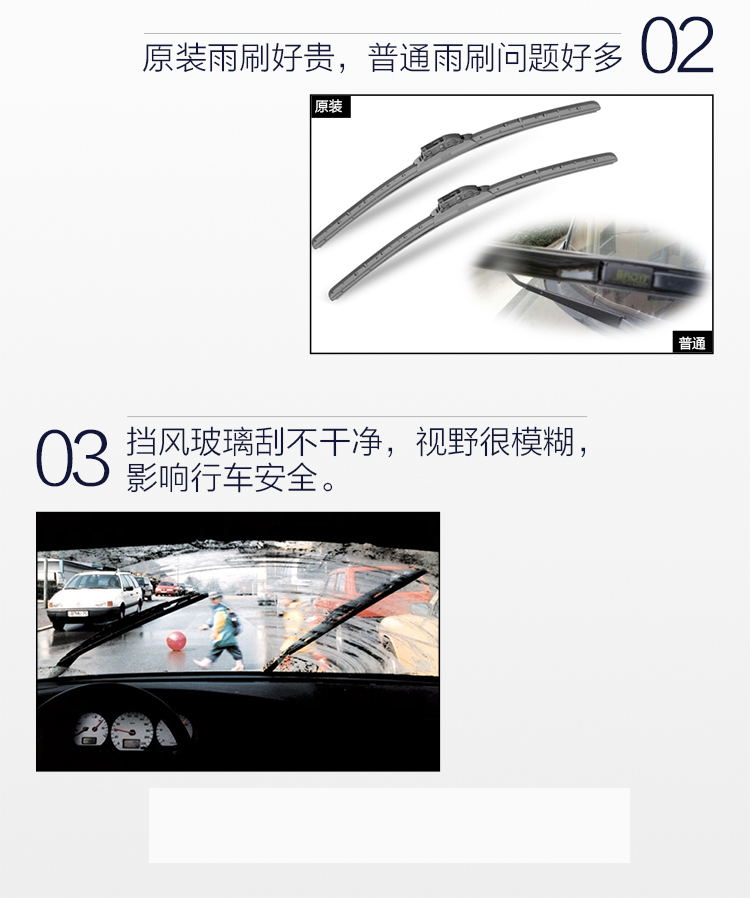 原装雨刷好贵，普通雨刷问题好多 02

原装

普通

03 挡风玻璃刮不干净，视野很模糊，影响行车安全。