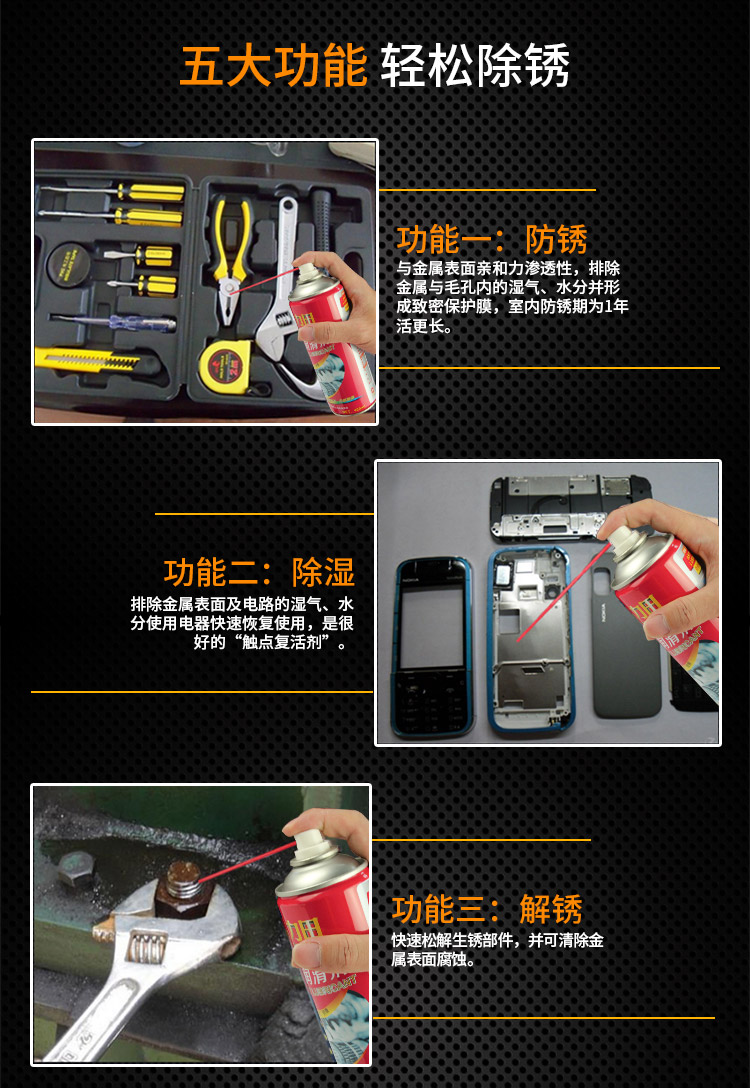 五大功能 轻松除锈

功能一：防锈

与金属表面亲和力渗透性，排除金属与毛孔内的湿气、水分并形成致密保护膜，室内防锈期为1年活更长。

功能二：除湿

排除金属表面及电路的湿气、水分使用电器快速恢复使用，是很好的“触点复活剂”。

NOKIA

功能三：解锈

快速松解生锈部件，并可清除金属表面腐蚀。